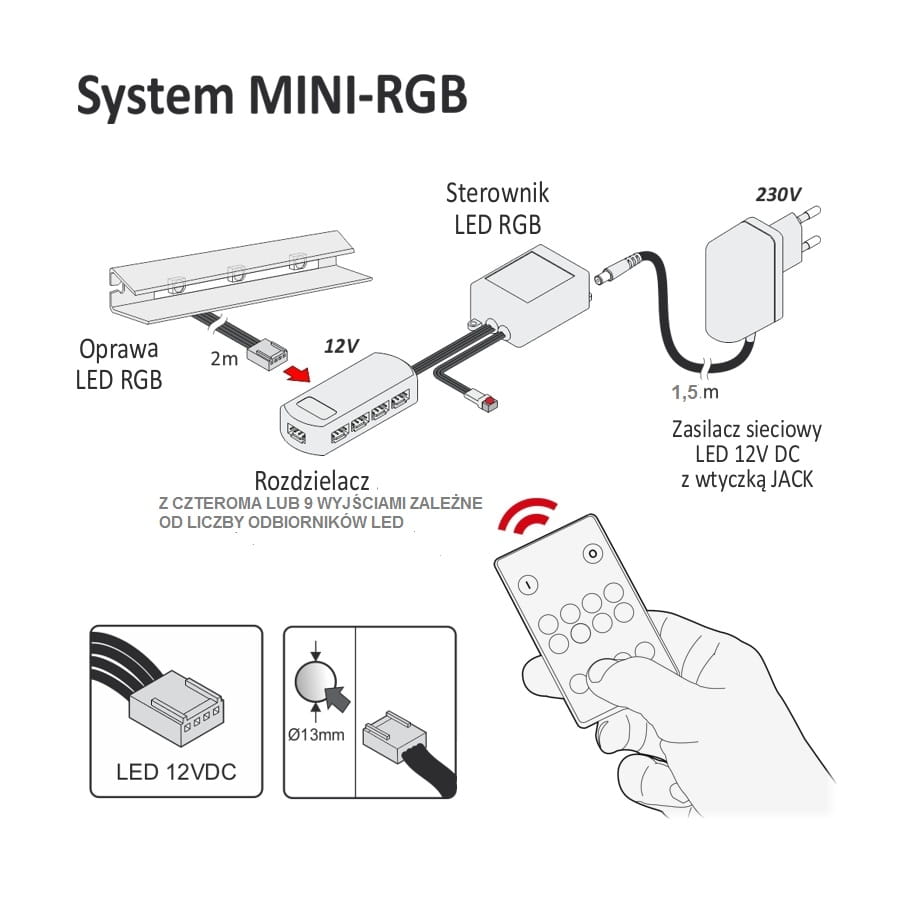 System MINI-RGB

Sterownik LED RGB

230V

Oprawa LED RGB

2m

12V

1,5 m

Zasilacz sieciowy LED 12V DC z wtyczką JACK

Rozdzielacz
Z CZTEROMA LUB 9 WYJŚCIAMI ZALEŻNE OD LICZBY ODBIORNIKÓW LED

LED 12VDC

Ø13mm