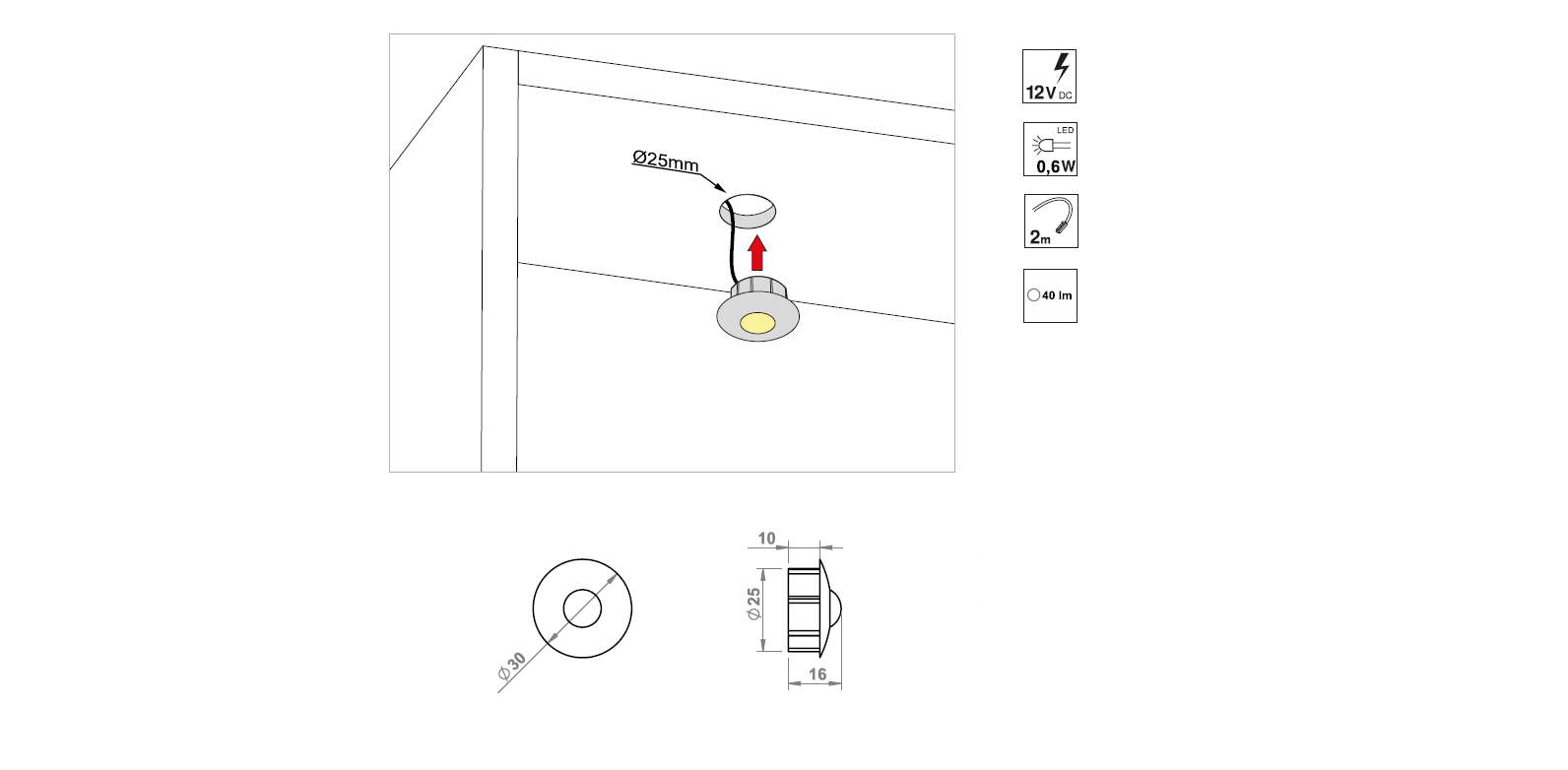 Ø25mm

12V DC

LED
0,6W

2m

40 lm

Ø 30

10

Ø 25

16