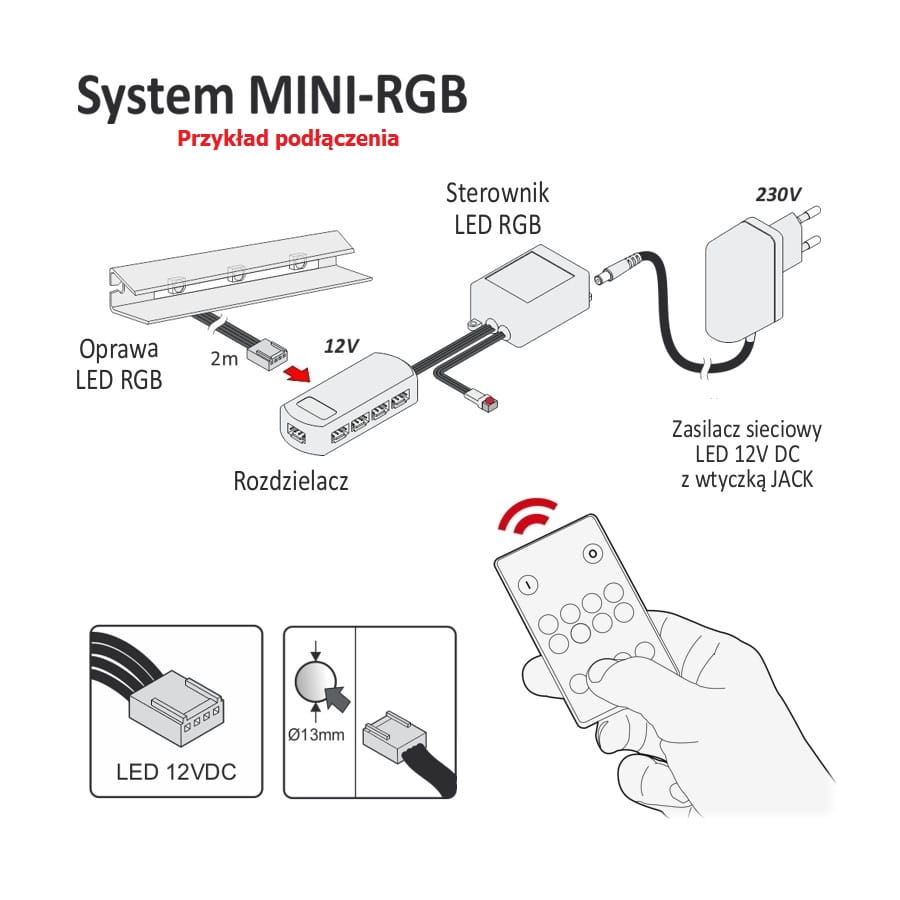 System MINI-RGB
Przykład podłączenia

Sterownik
LED RGB

230V

Oprawa
LED RGB

2m

12V

Rozdzielacz

Zasilacz sieciowy
LED 12V DC
z wtyczką JACK

LED 12VDC

Ø13mm